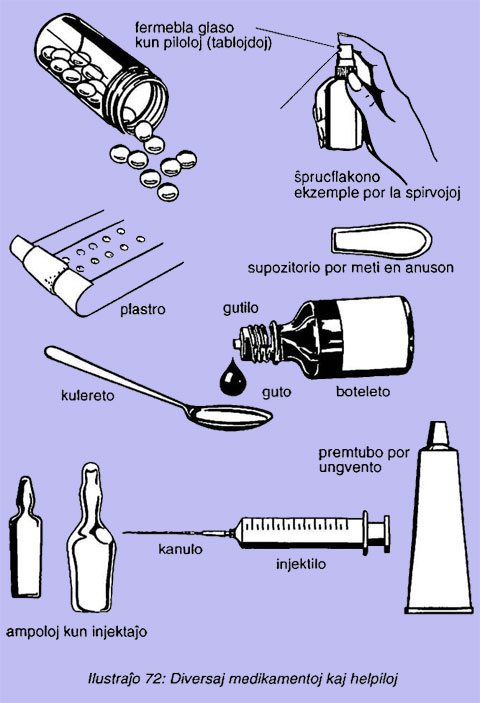 fermebla glaso kun piloloj (tablojdoj)

ŝprucflakono ekzemple por la spirvojoj

supozitorio por meti en anuson

plastro

gutilo

kulereto

guto

boteleto

premtubo por ungvento

kanulo

injektilo

ampoloj kun injektaĵo

Ilustraĵo 72: Diversaj medikamentoj kaj helpiloj